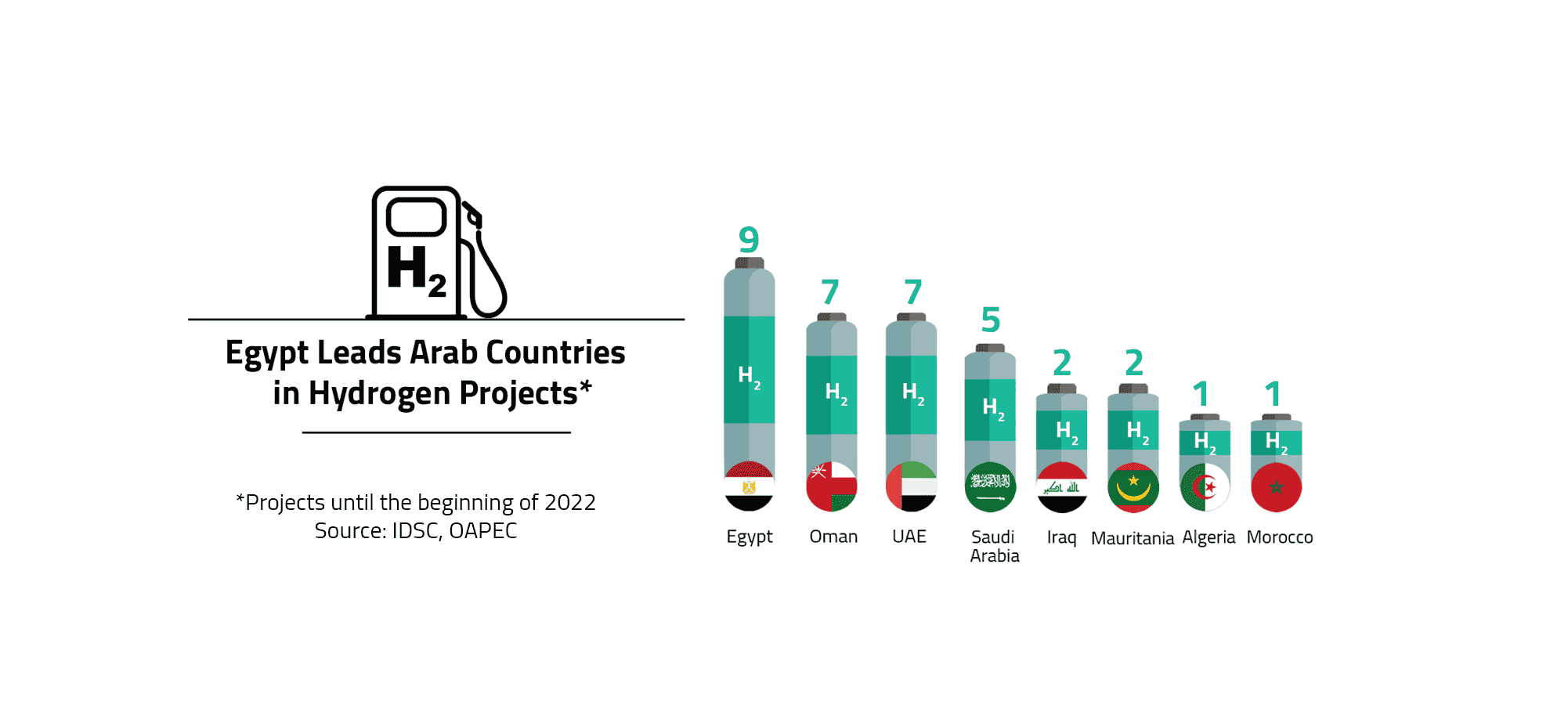 $H_2$

Egypt Leads Arab Countries in Hydrogen Projects*

*Projects until the beginning of 2022
Source: IDSC, OAPEC

9
$H_2$
Egypt

7
$H_2$
Oman

7
$H_2$
UAE

5
$H_2$
Saudi Arabia

2
$H_2$
Iraq

2
$H_2$
Mauritania

1
$H_2$
Algeria

1
$H_2$
Morocco